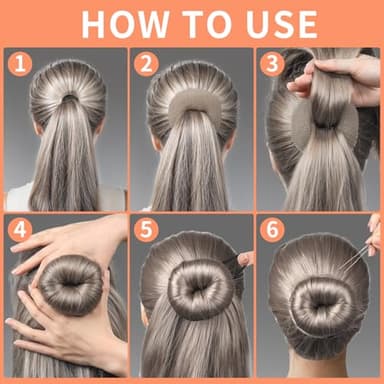 HOW TO USE

1

2

3

4

5

6