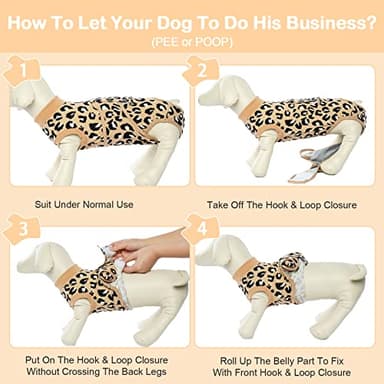 How To Let Your Dog To Do His Business?
(PEE or POOP)

1

Suit Under Normal Use

2

Take Off The Hook & Loop Closure

3

Put On The Hook & Loop Closure Without Crossing The Back Legs

4

Roll Up The Belly Part To Fix With Front Hook & Loop Closure