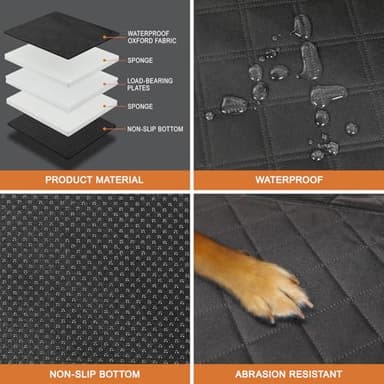 WATERPROOF OXFORD FABRIC

SPONGE

LOAD-BEARING PLATES

SPONGE

NON-SLIP BOTTOM

PRODUCT MATERIAL

WATERPROOF

NON-SLIP BOTTOM

ABRASION RESISTANT