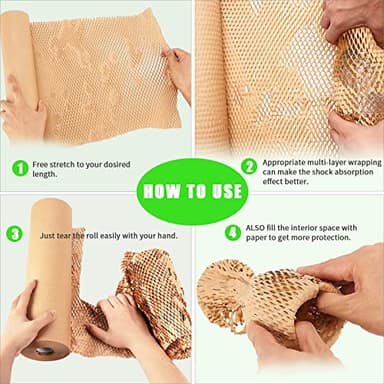 1 Free stretch to your dosired length.

2 Appropriate multi-layer wrapping can make the shock absorption effect better.

HOW TO USE

3 Just tear the roll easily with your hand.

4 ALSO fill the interior space with paper to get more protection.