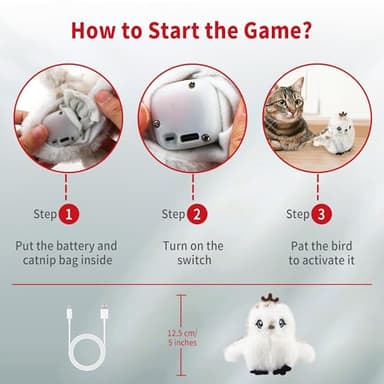 How to Start the Game?

Step 1

Put the battery and catnip bag inside

Step 2

Turn on the switch

Step 3

Pat the bird to activate it

12.5 cm/ 5 inches