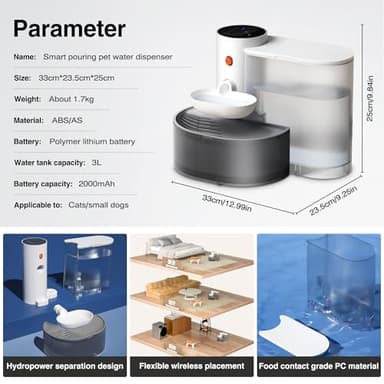 Parameter

Name: Smart pouring pet water dispenser

Size: 33cm*23.5cm*25cm

Weight: About 1.7kg

Material: ABS/AS

Battery: Polymer lithium battery

Water tank capacity: 3L

Battery capacity: 2000mAh

Applicable to: Cats/small dogs

25cm/9.84in

33cm/12.99in

23.5cm/9.25in

Hydropower separation design

Flexible wireless placement

Food contact grade PC material