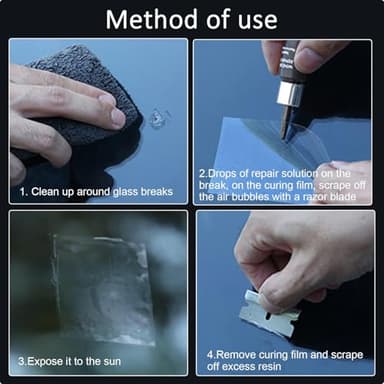 Method of use

1. Clean up around glass breaks

2.Drops of repair solution on the break, on the curing film, scrape off the air bubbles with a razor blade

3.Expose it to the sun

4.Remove curing film and scrape off excess resin