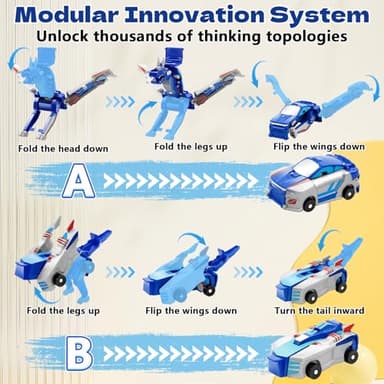 Modular Innovation System
Unlock thousands of thinking topologies

Fold the head down

Fold the legs up

Flip the wings down

A

Fold the legs up

Flip the wings down

Turn the tail inward

B