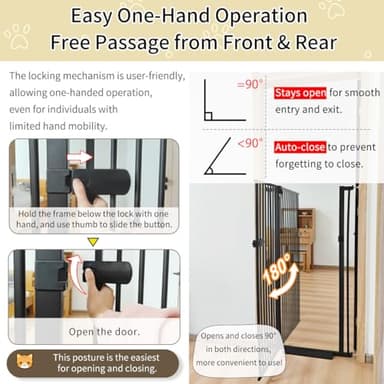 Easy One-Hand Operation
Free Passage from Front & Rear

The locking mechanism is user-friendly, allowing one-handed operation, even for individuals with limited hand mobility.

Hold the frame below the lock with one hand, and use thumb to slide the button.

Open the door.

This posture is the easiest for opening and closing.

=90°

Stays open for smooth entry and exit.

<90°

Auto-close to prevent forgetting to close.

180°

Opens and closes 90° in both directions, more convenient to use!