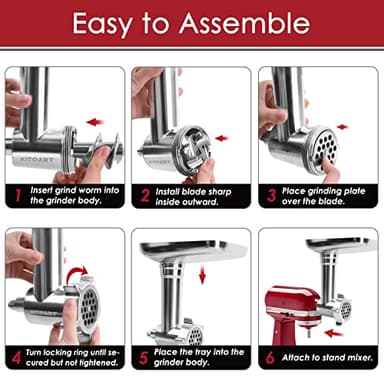 Easy to Assemble

KITOART

1 Insert grind worm into the grinder body.

2 Install blade sharp inside outward.

3 Place grinding plate over the blade.

4 Turn locking ring until secured but not tightened.

5 Place the tray into the grinder body.

6 Attach to stand mixer.