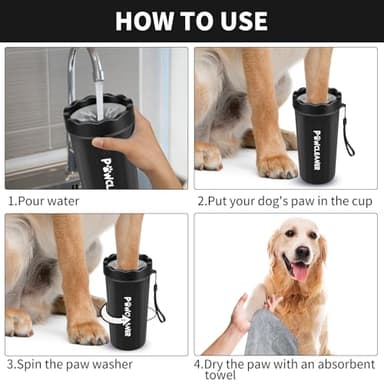 HOW TO USE

PAWCL

1.Pour water

PAWCLEANER

2.Put your dog's paw in the cup

PAWCLEANER

3.Spin the paw washer

4.Dry the paw with an absorbent towel