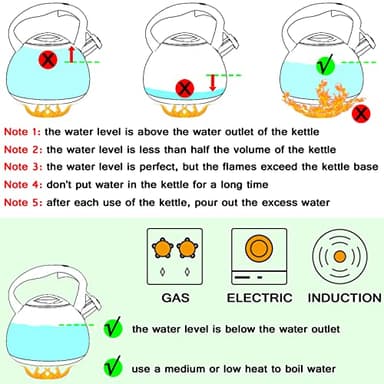 Note 1: the water level is above the water outlet of the kettle
Note 2: the water level is less than half the volume of the kettle
Note 3: the water level is perfect, but the flames exceed the kettle base
Note 4: don't put water in the kettle for a long time
Note 5: after each use of the kettle, pour out the excess water

GAS ELECTRIC INDUCTION

the water level is below the water outlet

use a medium or low heat to boil water