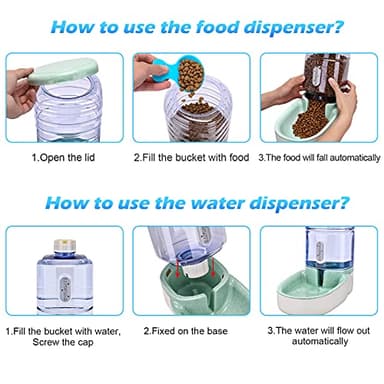 How to use the food dispenser?

1.Open the lid

2.Fill the bucket with food

3.The food will fall automatically

How to use the water dispenser?

1.Fill the bucket with water, Screw the cap

2.Fixed on the base

3.The water will flow out automatically