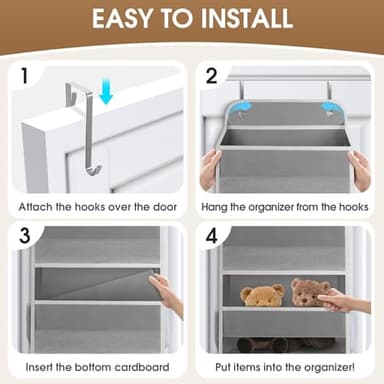 EASY TO INSTALL

1

Attach the hooks over the door

2

Hang the organizer from the hooks

3

Insert the bottom cardboard

4

Put items into the organizer!