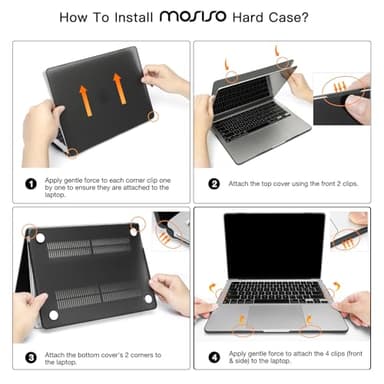 How To Install MOSISO Hard Case?

1 Apply gentle force to each corner clip one by one to ensure they are attached to the laptop.

2 Attach the top cover using the front 2 clips.

3 Attach the bottom cover's 2 corners to the laptop.

4 Apply gentle force to attach the 4 clips (front & side) to the laptop.