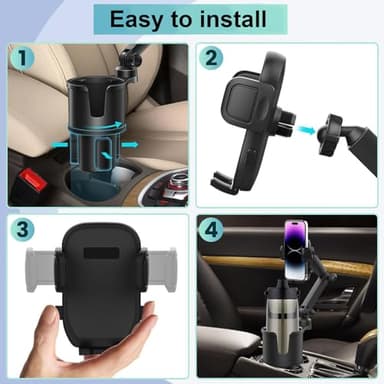 Easy to install

1

2

3

4