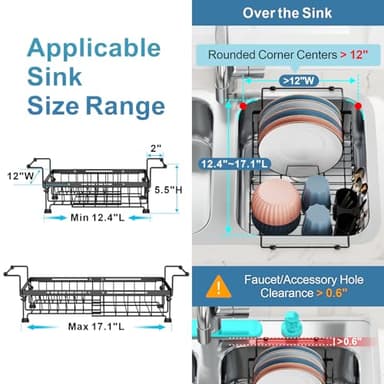 Applicable Sink Size Range

2"

12"W

5.5"H

Min 12.4"L

Max 17.1"L

Over the Sink

Rounded Corner Centers > 12"

>12"W

12.4"~17.1"L

Faucet/Accessory Hole Clearance > 0.6"

>0.6"