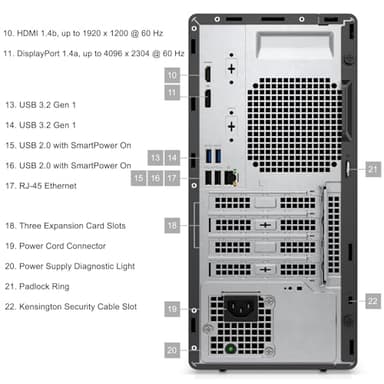 10. HDMI 1.4b, up to 1920 x 1200 @ 60 Hz

11. DisplayPort 1.4a, up to 4096 x 2304 @ 60 Hz

13. USB 3.2 Gen 1

14. USB 3.2 Gen 1

15. USB 2.0 with SmartPower On

16. USB 2.0 with SmartPower On

17. RJ-45 Ethernet

18. Three Expansion Card Slots

19. Power Cord Connector

20. Power Supply Diagnostic Light

21. Padlock Ring

22. Kensington Security Cable Slot

10

11

13 14

15 16 17

18

19

20

21

22