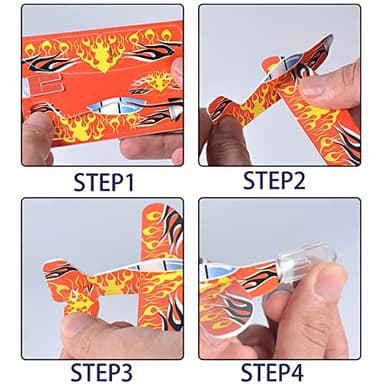 STEP1

STEP2

STEP3

STEP4