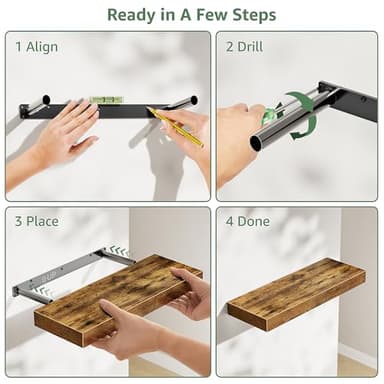 Ready in A Few Steps

1 Align

2 Drill

3 Place

UP

4 Done