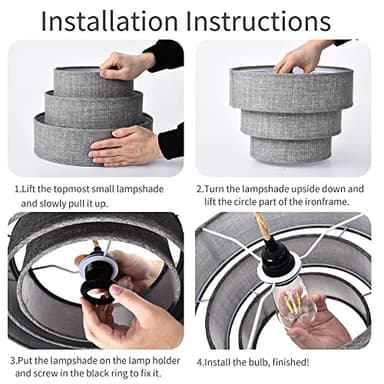 Installation Instructions

1.Lift the topmost small lampshade and slowly pull it up.

2.Turn the lampshade upside down and lift the circle part of the ironframe.

3.Put the lampshade on the lamp holder and screw in the black ring to fix it.

4.Install the bulb, finished!