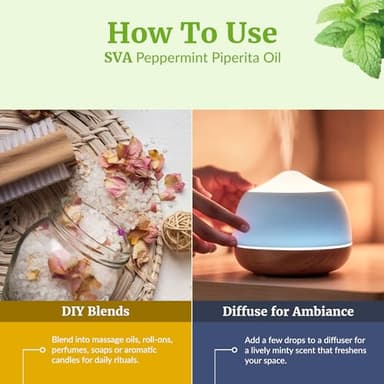 How To Use
SVA Peppermint Piperita Oil

DIY Blends

Blend into massage oils, roll-ons, perfumes, soaps or aromatic candles for daily rituals.

Diffuse for Ambiance

Add a few drops to a diffuser for a lively minty scent that freshens your space.