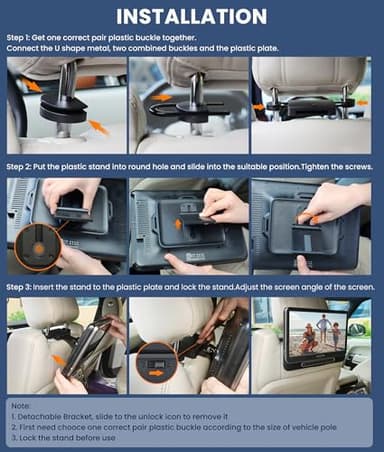 INSTALLATION

Step 1: Get one correct pair plastic buckle together.
Connect the U shape metal, two combined buckles and the plastic plate.

Step 2: Put the plastic stand into round hole and slide into the suitable position.Tighten the screws.

Step 3: Insert the stand to the plastic plate and lock the stand.Adjust the screen angle of the screen.

Note:
1. Detachable Bracket, slide to the unlock icon to remove it
2. First need chooce one correct pair plastic buckle according to the size of vehicle pole
3. Lock the stand before use