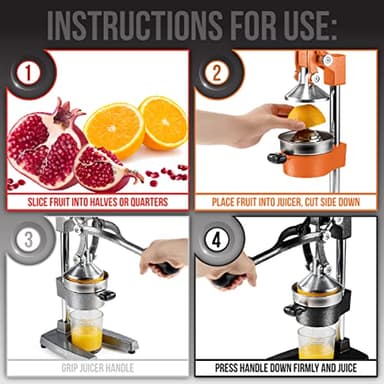 INSTRUCTIONS FOR USE:

1

SLICE FRUIT INTO HALVES OR QUARTERS

2

PLACE FRUIT INTO JUICER, CUT SIDE DOWN

3

GRIP JUICER HANDLE

4

PRESS HANDLE DOWN FIRMLY AND JUICE