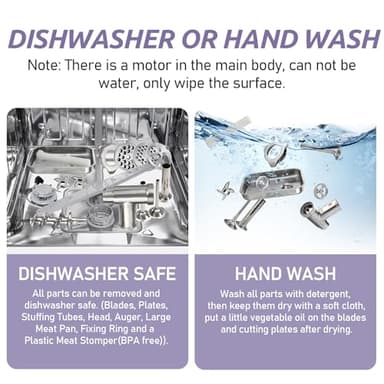 DISHWASHER OR HAND WASH

Note: There is a motor in the main body, can not be water, only wipe the surface.

DISHWASHER SAFE

All parts can be removed and dishwasher safe. (Blades, Plates, Stuffing Tubes, Head, Auger, Large Meat Pan, Fixing Ring and a Plastic Meat Stomper(BPA free)).

HAND WASH

Wash all parts with detergent, then keep them dry with a soft cloth, put a little vegetable oil on the blades and cutting plates after drying.