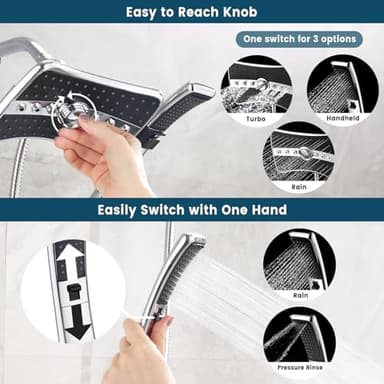 Easy to Reach Knob

One switch for 3 options

Turbo

Handheld

Rain

Easily Switch with One Hand

Rain

Pressure Rinse