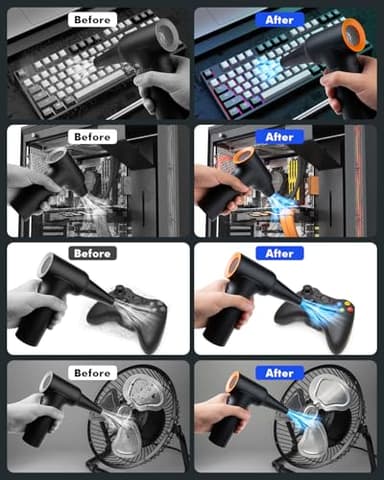 Before
After
Before
After
Before
After
Before
After