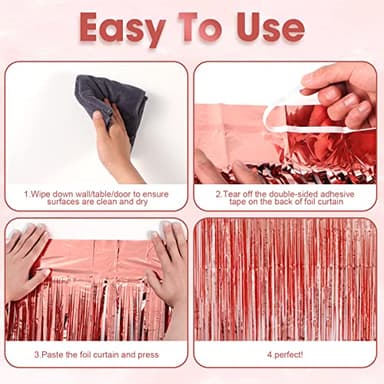 Easy To Use

1.Wipe down wall/table/door to ensure surfaces are clean and dry

2.Tear off the double-sided adhesive tape on the back of foil curtain

3.Paste the foil curtain and press

4.perfect!