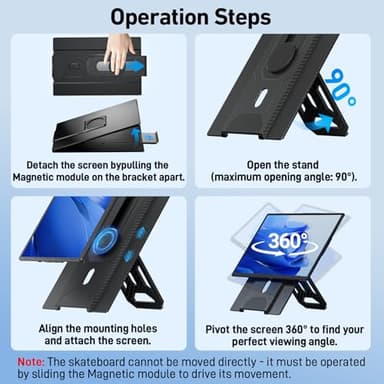 Operation Steps

Detach the screen bypulling the Magnetic module on the bracket apart.

90°

Open the stand (maximum opening angle: 90°).

Align the mounting holes and attach the screen.

360°

Pivot the screen 360° to find your perfect viewing angle.

Note: The skateboard cannot be moved directly - it must be operated by sliding the Magnetic module to drive its movement.