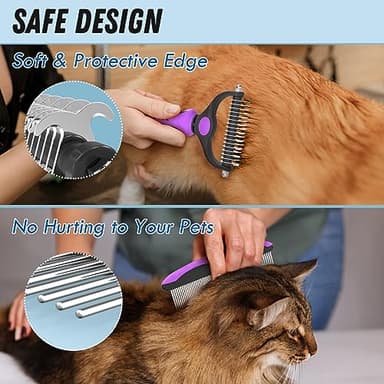 SAFE DESIGN

Soft & Protective Edge

No Hurting to Your Pets