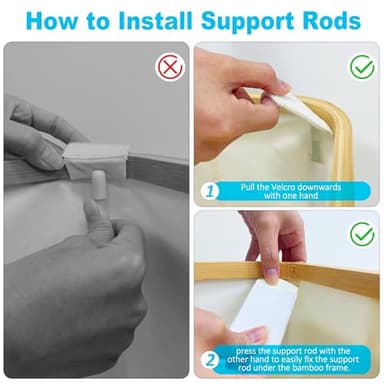 How to Install Support Rods

1 Pull the Velcro downwards with one hand

2 press the support rod with the other hand to easily fix the support rod under the bamboo frame.