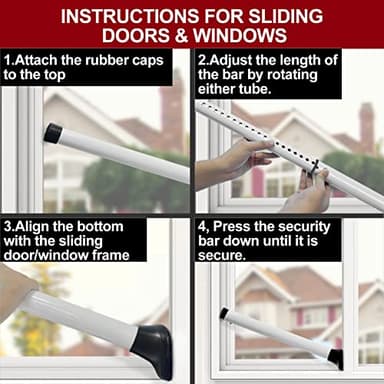 INSTRUCTIONS FOR SLIDING DOORS & WINDOWS

1.Attach the rubber caps to the top

2.Adjust the length of the bar by rotating either tube.

3.Align the bottom with the sliding door/window frame

4, Press the security bar down until it is secure.