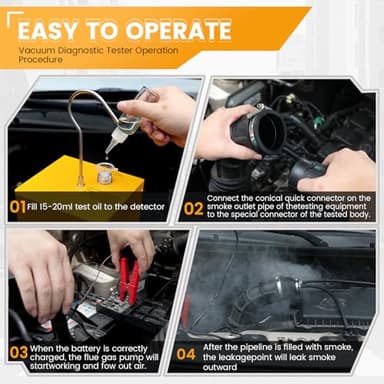 EASY TO OPERATE

Vacuum Diagnostic Tester Operation Procedure

01 Fill 15-20ml test oil to the detector

02 Connect the conical quick connector on the smoke outlet pipe of thetesting equipment to the special connector of the tested body.

03 When the battery is correctly charged, the flue gas pump will startworking and fow out air.

04 After the pipeline is filled with smoke, the leakagepoint will leak smoke outward