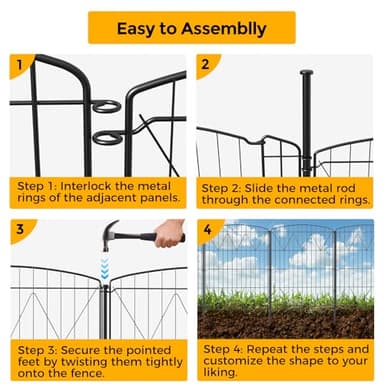 Easy to Assemblly

1

Step 1: Interlock the metal rings of the adjacent panels.

2

Step 2: Slide the metal rod through the connected rings.

3

Step 3: Secure the pointed feet by twisting them tightly onto the fence.

4

Step 4: Repeat the steps and customize the shape to your liking.