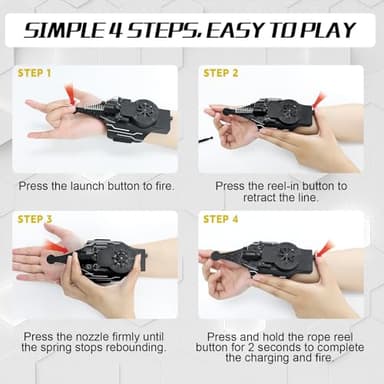 SIMPLE 4 STEPS, EASY TO PLAY

STEP 1

Press the launch button to fire.

STEP 2

Press the reel-in button to retract the line.

STEP 3

Press the nozzle firmly until the spring stops rebounding.

STEP 4

Press and hold the rope reel button for 2 seconds to complete the charging and fire.