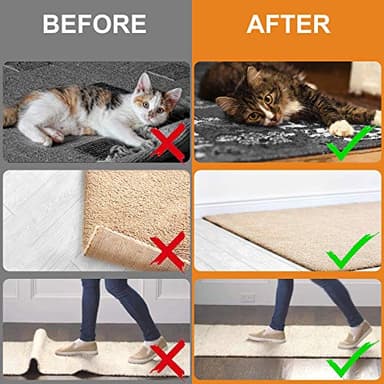 BEFORE

AFTER