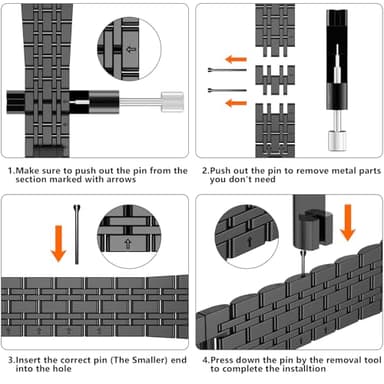 1.Make sure to push out the pin from the section marked with arrows

2.Push out the pin to remove metal parts you don't need

3.Insert the correct pin (The Smaller) end into the hole

4.Press down the pin by the removal tool to complete the installtion