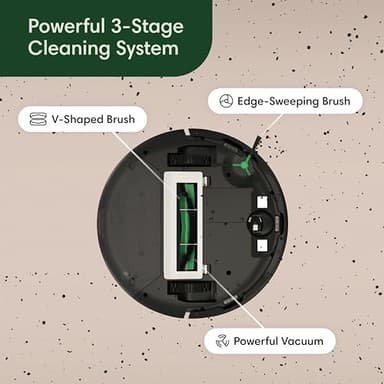 Powerful 3-Stage Cleaning System

Edge-Sweeping Brush

V-Shaped Brush

Powerful Vacuum