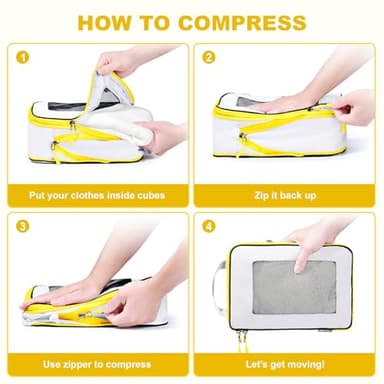 HOW TO COMPRESS

1

Put your clothes inside cubes

2

Zip it back up

3

Use zipper to compress

4

Let's get moving!