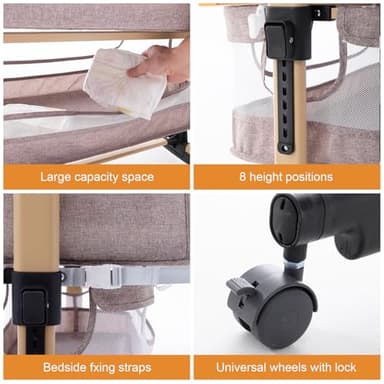 Large capacity space

8 height positions

Bedside fxing straps

Universal wheels with lock