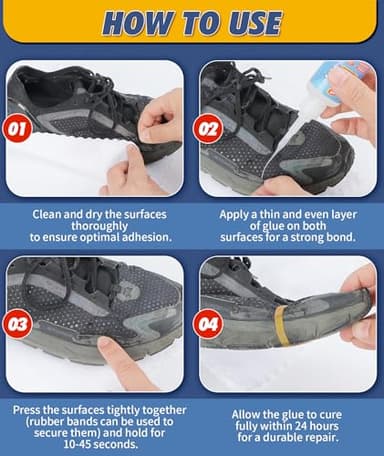 HOW TO USE

01

Clean and dry the surfaces thoroughly
to ensure optimal adhesion.

02

Apply a thin and even layer of glue on both
surfaces for a strong bond.

03

Press the surfaces tightly together (rubber bands can be used to secure them) and hold for 10-45 seconds.

04

Allow the glue to cure fully within 24 hours for a durable repair.