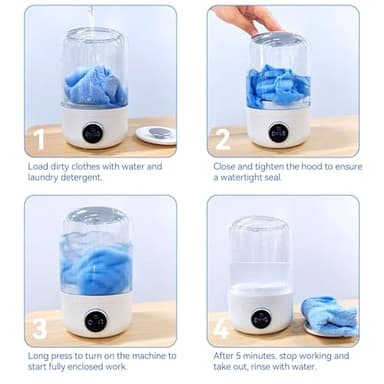 1

Load dirty clothes with water and laundry detergent.

2

Close and tighten the hood to ensure a watertight seal.

3

Long press to turn on the machine to start fully enclosed work.

4

After 5 minutes, stop working and take out, rinse with water.