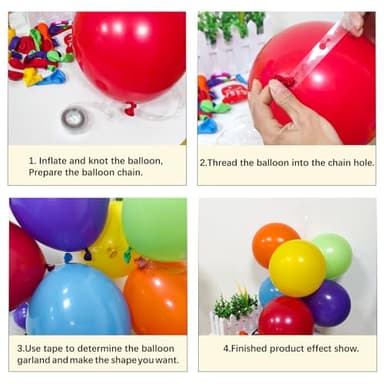 1. Inflate and knot the balloon, Prepare the balloon chain.

2.Thread the balloon into the chain hole.

3.Use tape to determine the balloon garland and make the shape you want.

4.Finished product effect show.