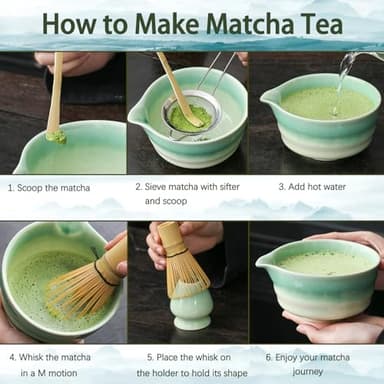 How to Make Matcha Tea

1. Scoop the matcha

2. Sieve matcha with sifter and scoop

3. Add hot water

4. Whisk the matcha in a M motion

5. Place the whisk on the holder to hold its shape

6. Enjoy your matcha journey