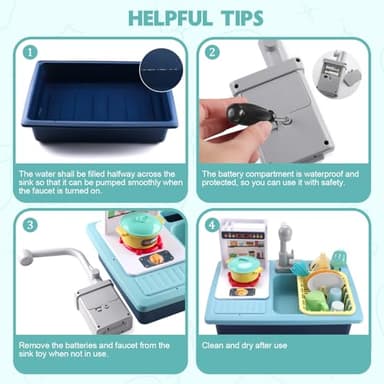 HELPFUL TIPS

1

The water shall be filled halfway across the sink so that it can be pumped smoothly when the faucet is turned on.

2

The battery compartment is waterproof and protected, so you can use it with safety.

3

Remove the batteries and faucet from the sink toy when not in use.

4

Clean and dry after use