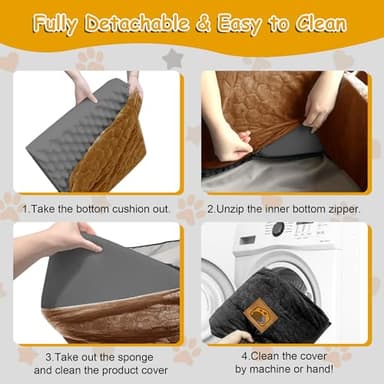 Fully Detachable & Easy to Clean

1.Take the bottom cushion out.

2.Unzip the inner bottom zipper.

3.Take out the sponge and clean the product cover

4.Clean the cover by machine or hand!