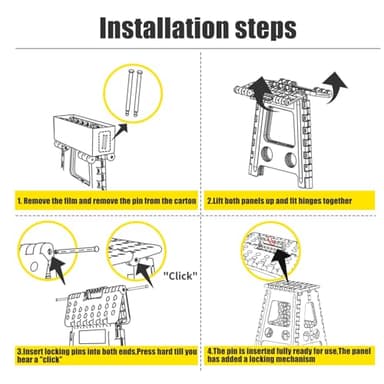 Installation steps

1. Remove the film and remove the pin from the carton

2.Lift both panels up and fit hinges together

"Click"

3.Insert locking pins into both ends.Press hard till you hear a "click"

4.The pin is inserted fully ready for use.The panel has added a locking mechanism