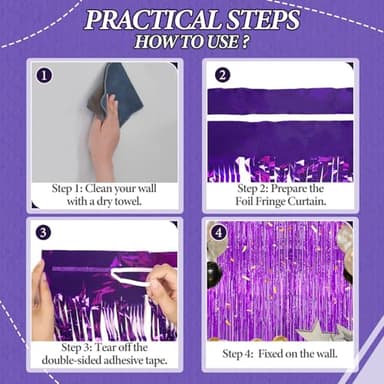 PRACTICAL STEPS
HOW TO USE ?

1

Step 1: Clean your wall with a dry towel.

2

Step 2: Prepare the Foil Fringe Curtain.

3

Step 3: Tear off the double-sided adhesive tape.

4

Step 4: Fixed on the wall.