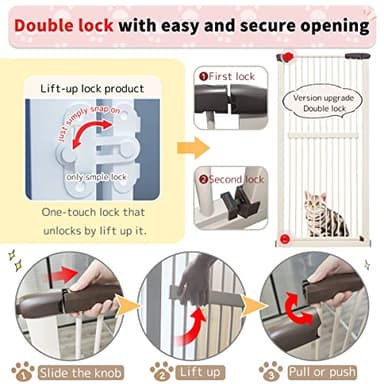 Double lock with easy and secure opening

Lift-up lock product

Just simply snap on

only smple lock

One-touch lock that unlocks by lift up it.

❶First lock

❷Second lock

Version upgrade Double lock

1 Slide the knob

2 Lift up

3 Pull or push