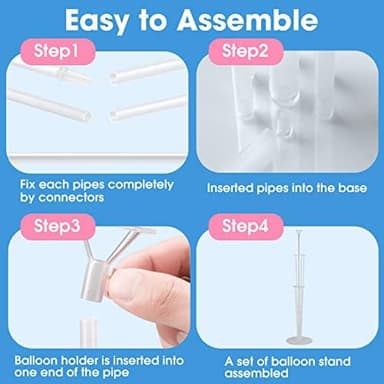 Easy to Assemble

Step1

Fix each pipes completely by connectors

Step2

Inserted pipes into the base

Step3

Balloon holder is inserted into one end of the pipe

Step4

A set of balloon stand assembled